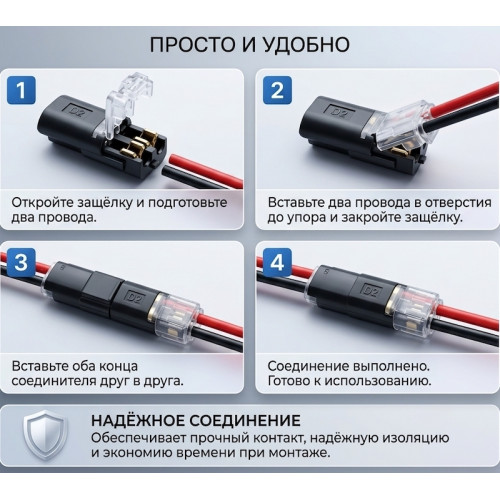 ПРОСТО И УДОБНО

1

D2

Откройте защёлку и подготовьте два провода.

2

D2

Вставьте два провода в отверстия до упора и закройте защёлку.

3

D2

Вставьте оба конца соединителя друг в друга.

4

D2

Соединение выполнено. Готово к использованию.

НАДЁЖНОЕ СОЕДИНЕНИЕ

Обеспечивает прочный контакт, надёжную изоляцию и экономию времени при монтаже.